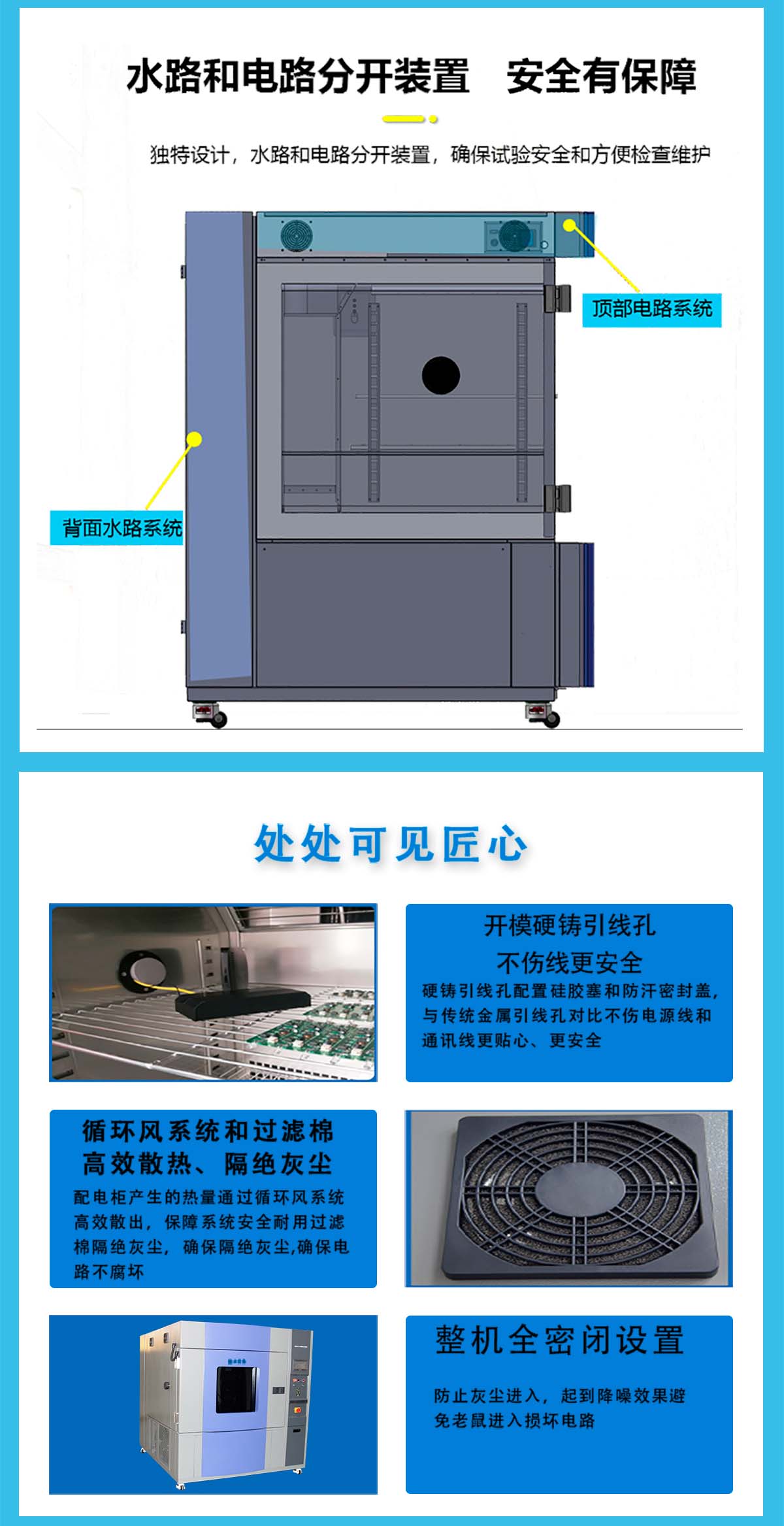 水路和电路分开装置　安全有保障

独特设计，水路和电路分开装置，确保试验安全和方便检查维护

顶部电路系统

背面水路系统

处处可见匠心

开模硬铸引线孔
不伤线更安全
硬铸引线孔配置硅胶塞和防汗密封盖，与传统金属引线孔对比不伤电源线和通讯线更贴心、更安全

循环风系统和过滤棉
高效散热、隔绝灰尘
配电柜产生的热量通过循环风系统高效散出，保障系统安全耐用过滤棉隔绝灰尘，确保隔绝灰尘,确保电路不腐坏

整机全密闭设置
防止灰尘进入，起到降噪效果避免老鼠进入损坏电路