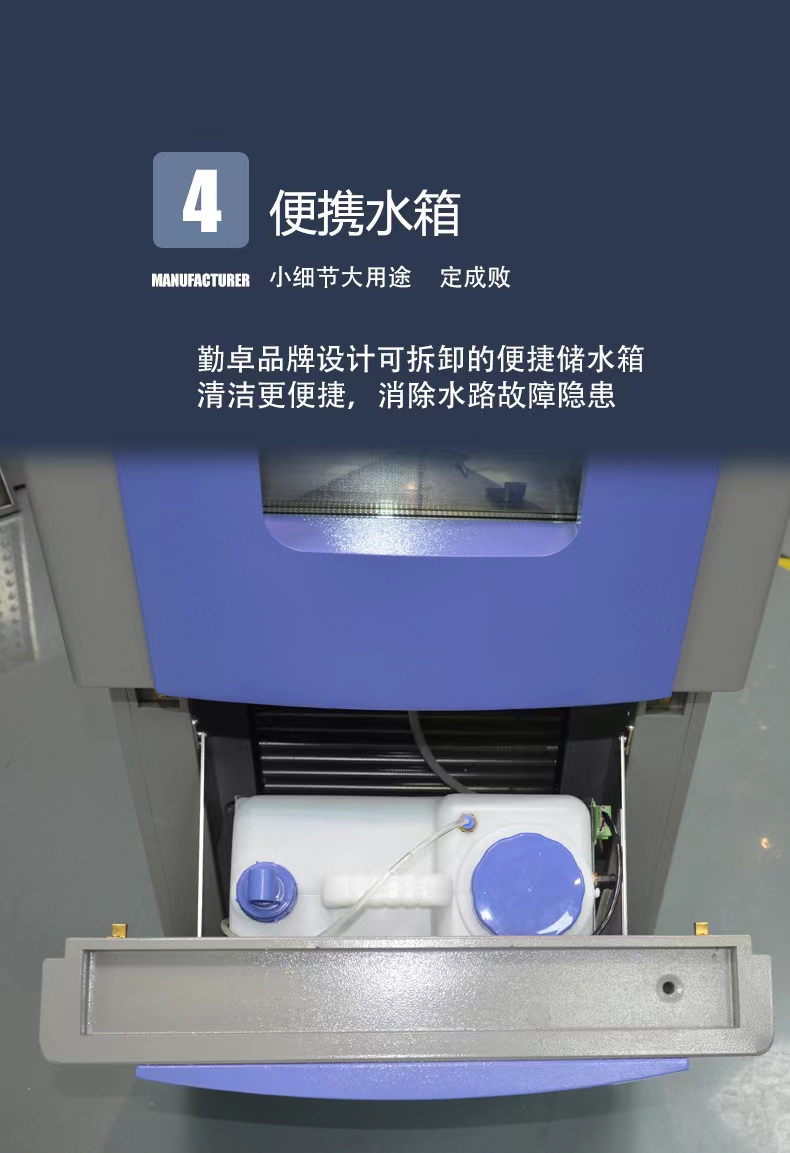 4 便携水箱

MANUFACTURER 小细节大用途 定成败

勤卓品牌设计可拆卸的便捷储水箱
清洁更便捷，消除水路故障隐患